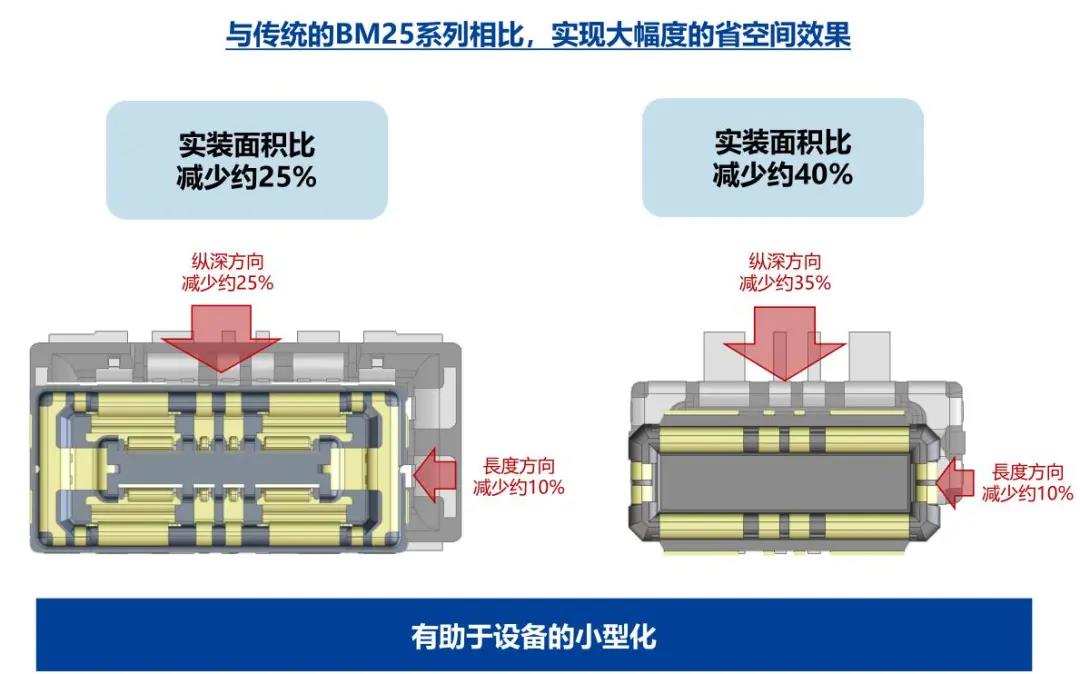 与传统的BM25系列相比，实现大幅度的省空间效果

实装面积比
减少约25%

纵深方向
减少约25%

長度方向
减少约10%

实装面积比
减少约40%

纵深方向
减少约35%

長度方向
减少约10%

有助于设备的小型化